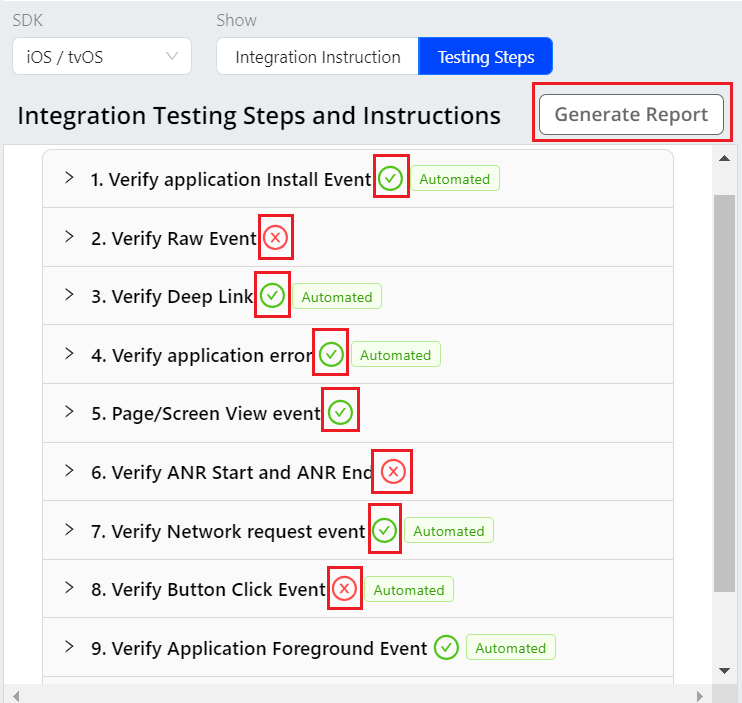 SDK
iOS / tvOS

Show
Integration Instruction
Testing Steps

Integration Testing Steps and Instructions
Generate Report

1. Verify application Install Event Automated
2. Verify Raw Event
3. Verify Deep Link Automated
4. Verify application error Automated
5. Page/Screen View event
6. Verify ANR Start and ANR End
7. Verify Network request event Automated
8. Verify Button Click Event Automated
9. Verify Application Foreground Event Automated